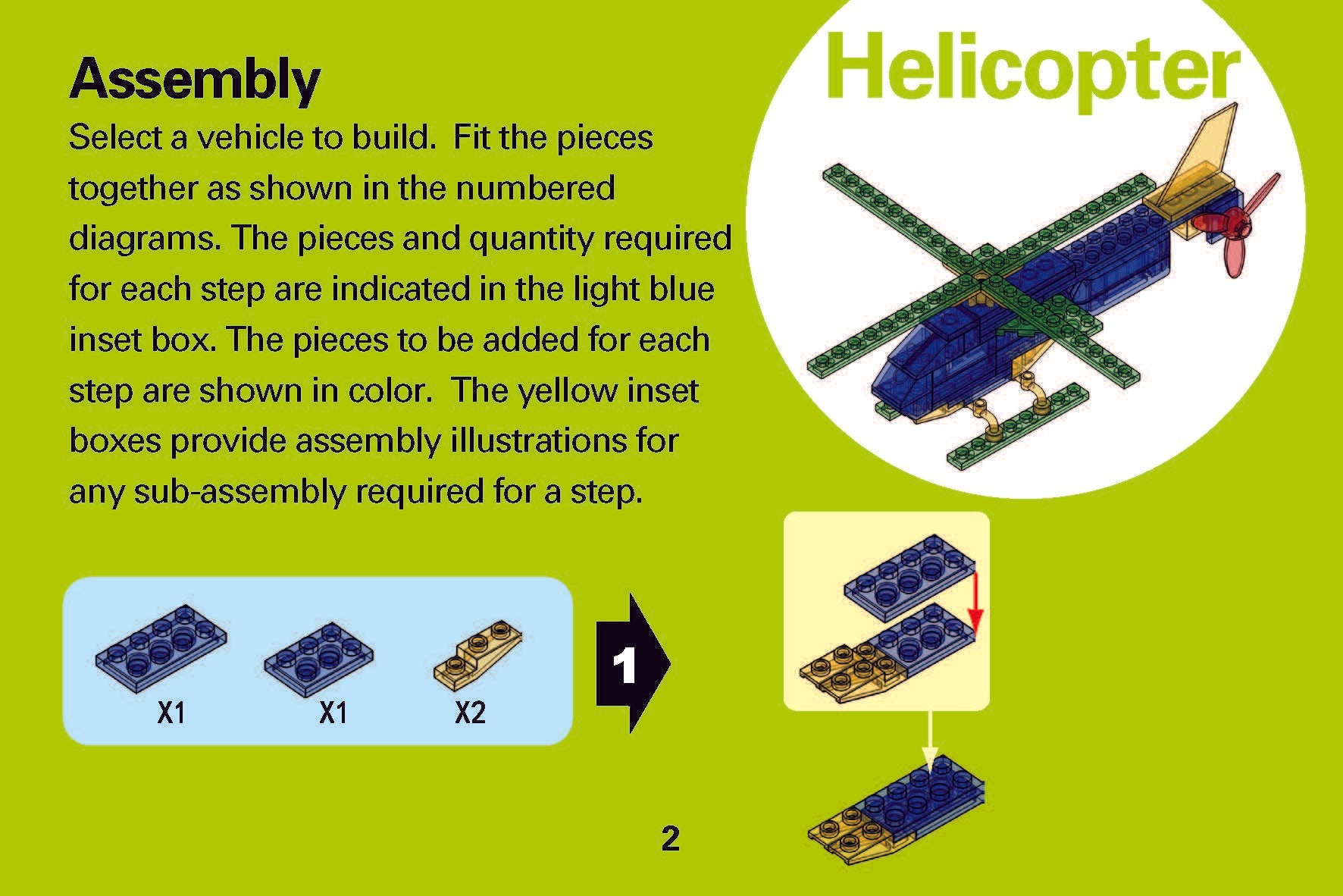 Assembly

Select a vehicle to build.  Fit the pieces together as shown in the numbered diagrams. The pieces and quantity required for each step are indicated in the light blue inset box. The pieces to be added for each step are shown in color.  The yellow inset boxes provide assembly illustrations for any sub-assembly required for a step.

Helicopter

X1

X1

X2

1

2